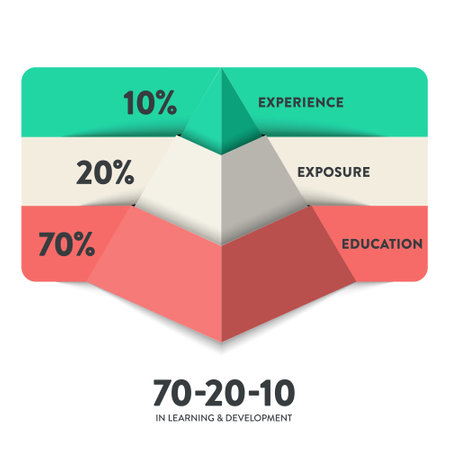 10%
EXPERIENCE

20%
EXPOSURE

70%
EDUCATION

70-20-10
IN LEARNING & DEVELOPMENT