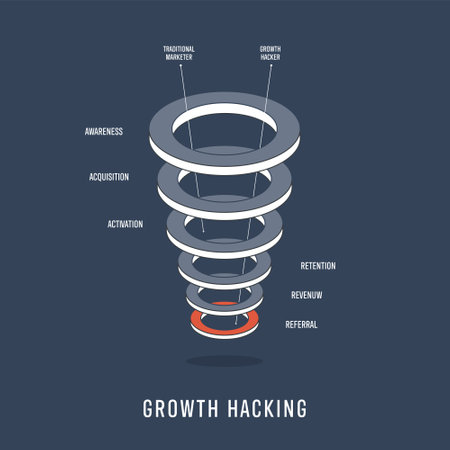 TRADITIONAL MARKETER

GROWTH HACKER

AWARENESS

ACQUISITION

ACTIVATION

RETENTION

REVENUW

REFERRAL

GROWTH HACKING