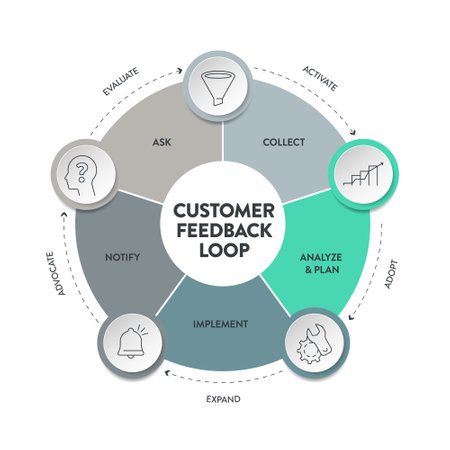 CUSTOMER FEEDBACK LOOP

ASK

COLLECT

ANALYZE & PLAN

IMPLEMENT

NOTIFY

EVALUATE

ACTIVATE

ADOPT

EXPAND

ADVOCATE