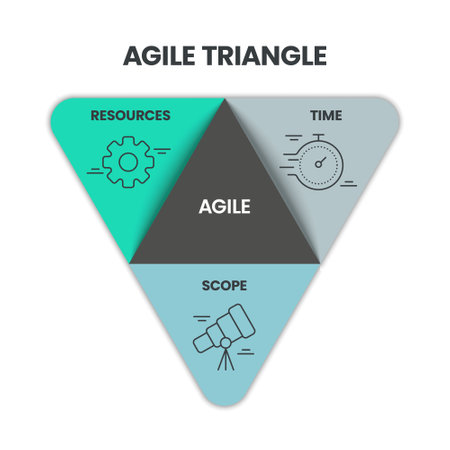 AGILE TRIANGLE

RESOURCES

TIME

AGILE

SCOPE