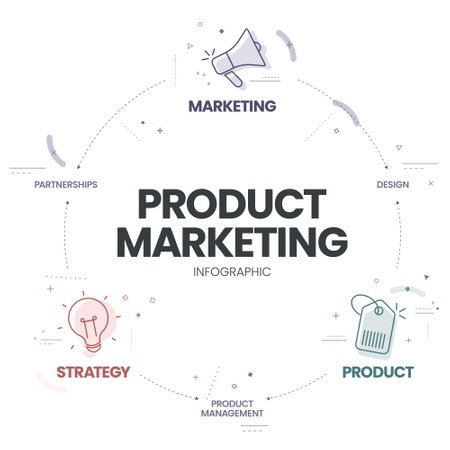 MARKETING

PARTNERSHIPS

DESIGN

PRODUCT MARKETING

INFOGRAPHIC

STRATEGY

PRODUCT

PRODUCT MANAGEMENT