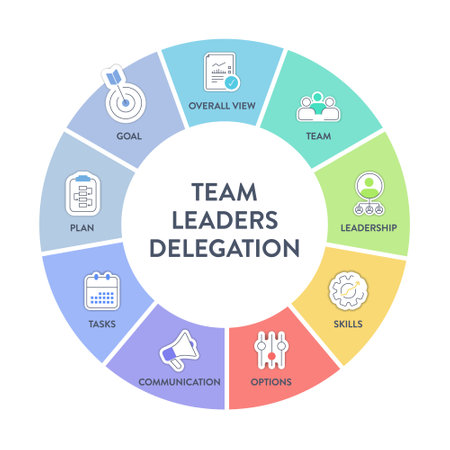 TEAM LEADERS DELEGATION

OVERALL VIEW

TEAM

LEADERSHIP

SKILLS

OPTIONS

COMMUNICATION

TASKS

PLAN

GOAL