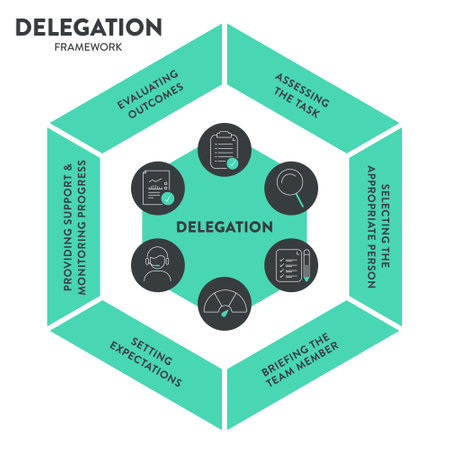 DELEGATION
FRAMEWORK

ASSESSING THE TASK

SELECTING THE APPROPRIATE PERSON

BRIEFING THE TEAM MEMBER

SETTING EXPECTATIONS

PROVIDING SUPPORT & MONITORING PROGRESS

EVALUATING OUTCOMES

DELEGATION