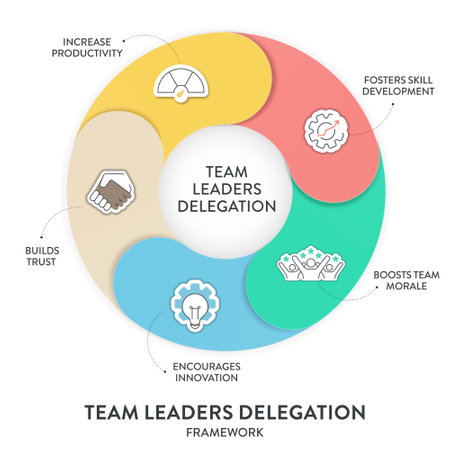 INCREASE PRODUCTIVITY

FOSTERS SKILL DEVELOPMENT

TEAM LEADERS DELEGATION

BUILDS TRUST

BOOSTS TEAM MORALE

ENCOURAGES INNOVATION

TEAM LEADERS DELEGATION
FRAMEWORK