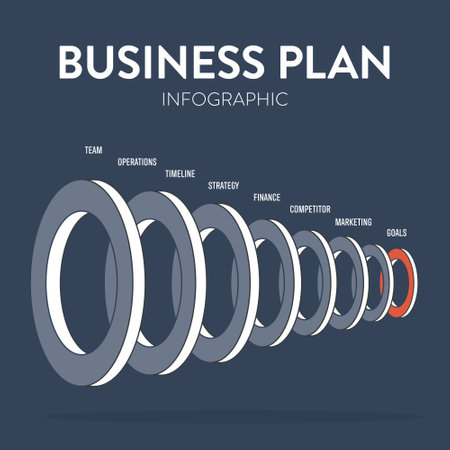 BUSINESS PLAN
INFOGRAPHIC

TEAM
OPERATIONS
TIMELINE
STRATEGY
FINANCE
COMPETITOR
MARKETING
GOALS