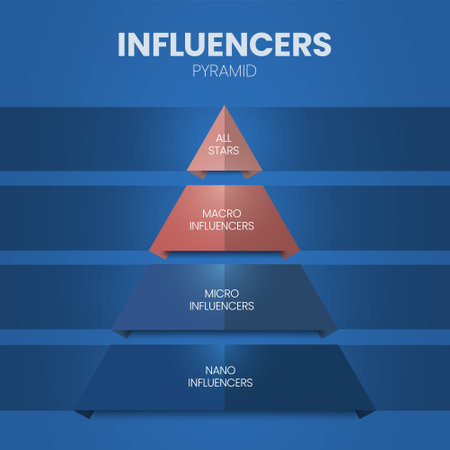 INFLUENCERS
PYRAMID

ALL STARS

MACRO INFLUENCERS

MICRO INFLUENCERS

NANO INFLUENCERS