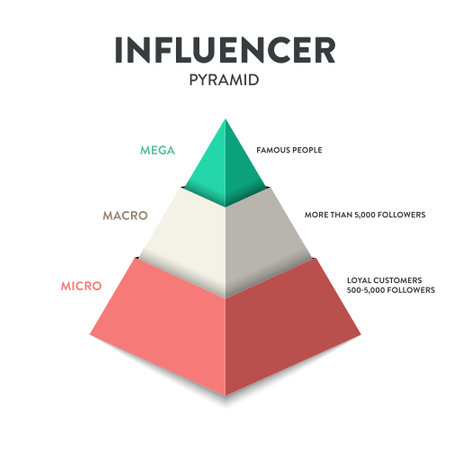 INFLUENCER
PYRAMID

MEGA
FAMOUS PEOPLE

MACRO
MORE THAN 5,000 FOLLOWERS

MICRO
LOYAL CUSTOMERS
500-5,000 FOLLOWERS