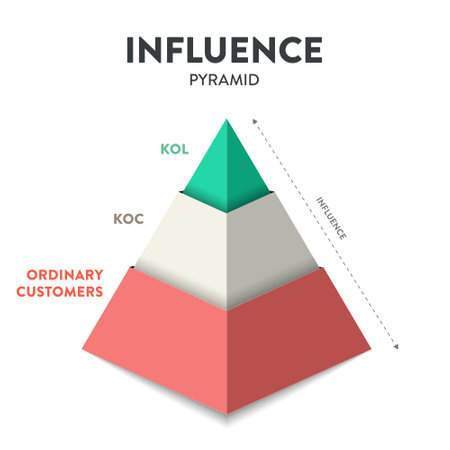 INFLUENCE
PYRAMID

KOL

KOC

ORDINARY CUSTOMERS

INFLUENCE