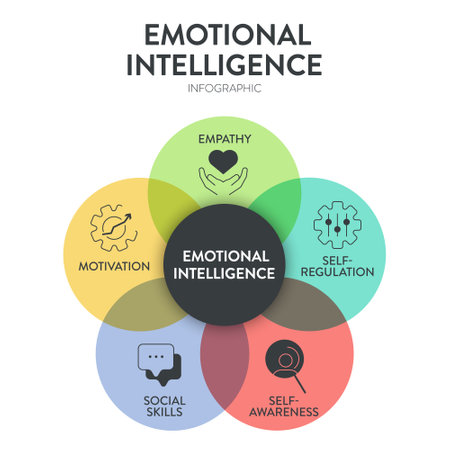 EMOTIONAL INTELLIGENCE
INFOGRAPHIC

EMPATHY

MOTIVATION

EMOTIONAL INTELLIGENCE

SELF-REGULATION

SOCIAL SKILLS

SELF-AWARENESS