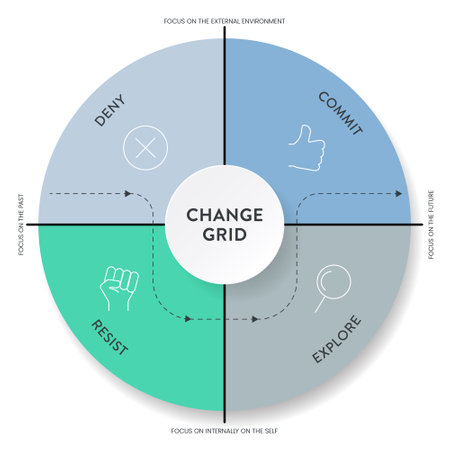 FOCUS ON THE EXTERNAL ENVIRONMENT

DENY

COMMIT

FOCUS ON THE PAST

CHANGE GRID

FOCUS ON THE FUTURE

RESIST

EXPLORE

FOCUS ON INTERNALLY ON THE SELF