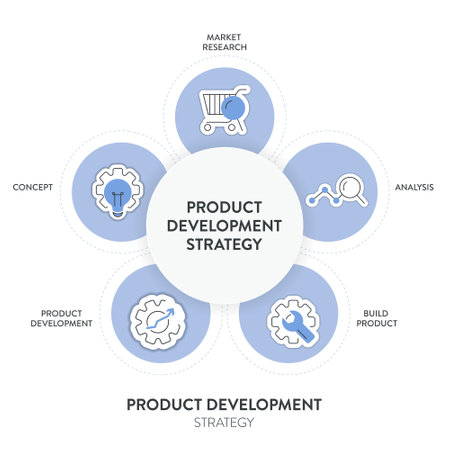 MARKET RESEARCH

CONCEPT

ANALYSIS

PRODUCT DEVELOPMENT STRATEGY

PRODUCT DEVELOPMENT

BUILD PRODUCT

PRODUCT DEVELOPMENT
STRATEGY