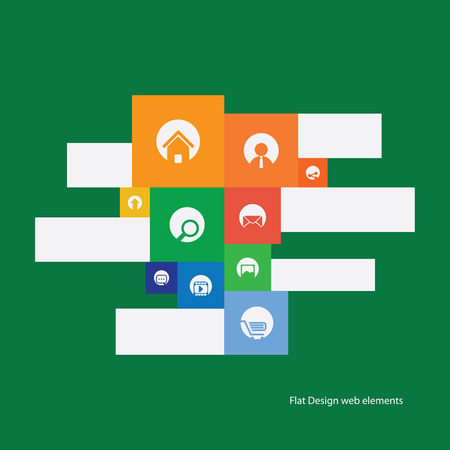 Flat Design web elements