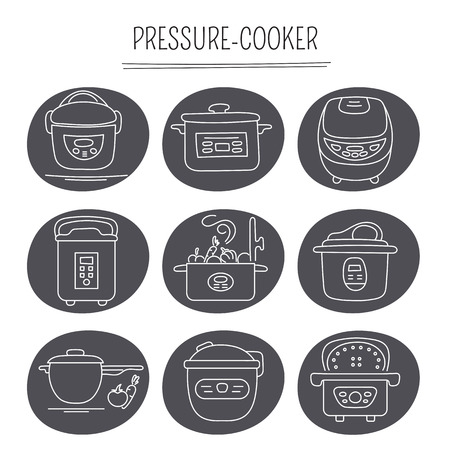 PRESSURE-COOKER