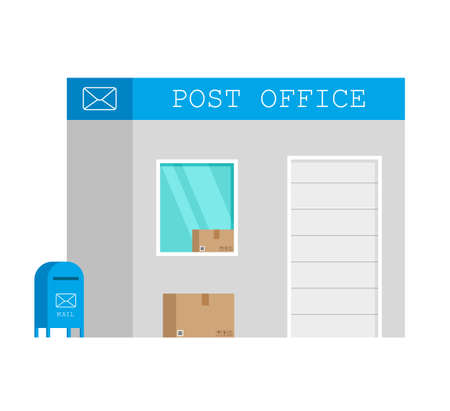 POST OFFICE

MAIL