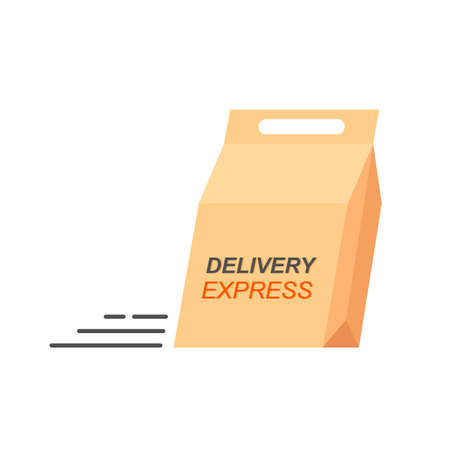 DELIVERY
EXPRESS