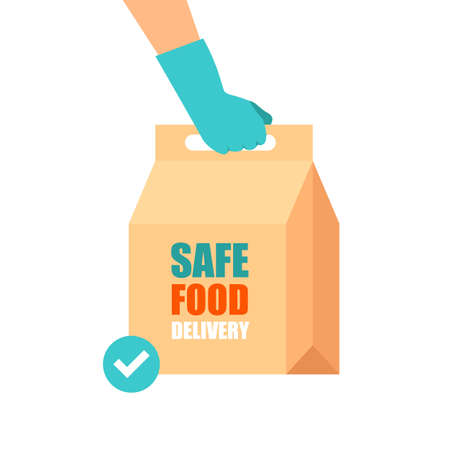 SAFE
FOOD
DELIVERY