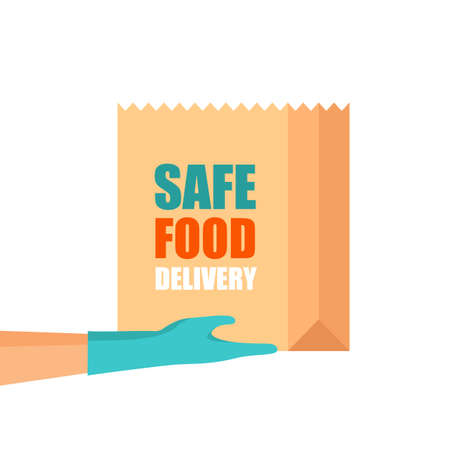 SAFE
FOOD
DELIVERY