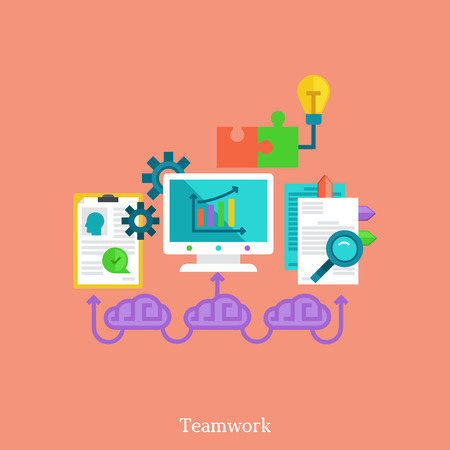 Teamwork