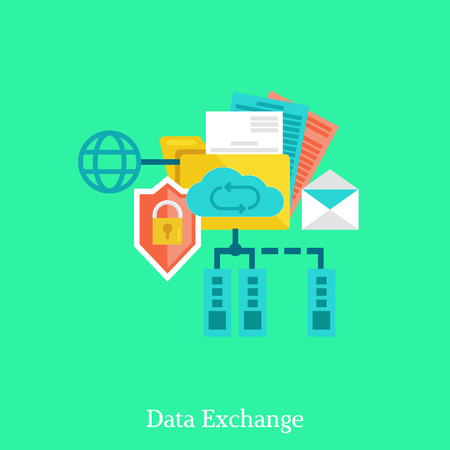 Data Exchange