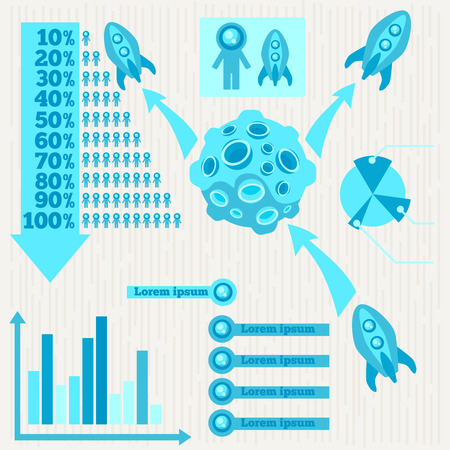 10%
20%
30%
40%
50%
60%
70%
80%
90%
100%

Lorem ipsum

Lorem ipsum

Lorem ipsum

Lorem ipsum

Lorem ipsum