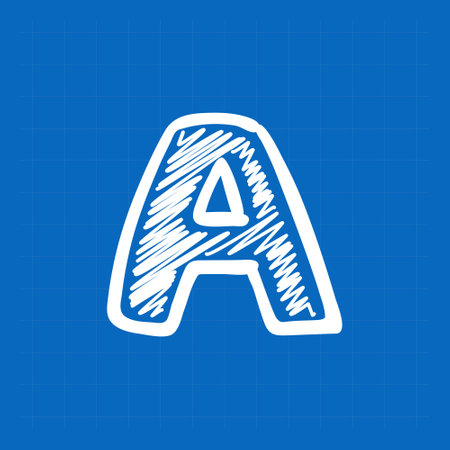 A