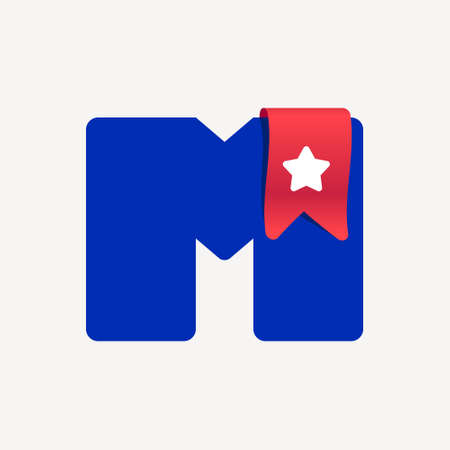 M