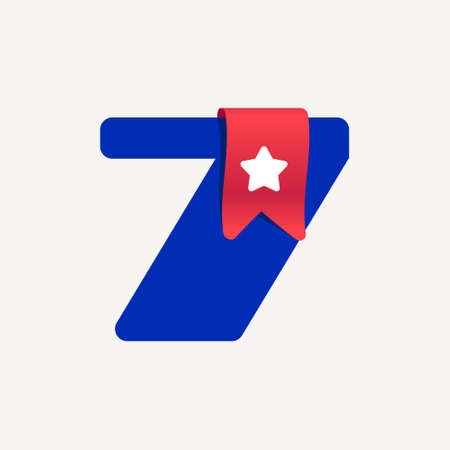 7