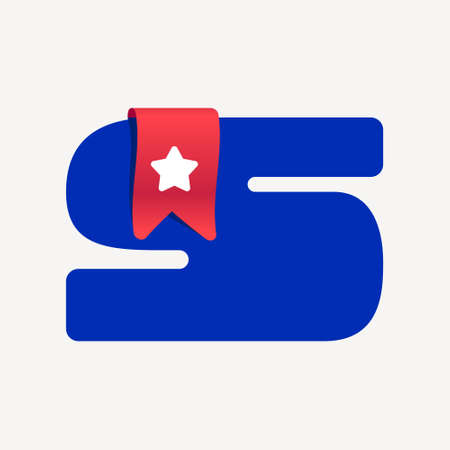 S