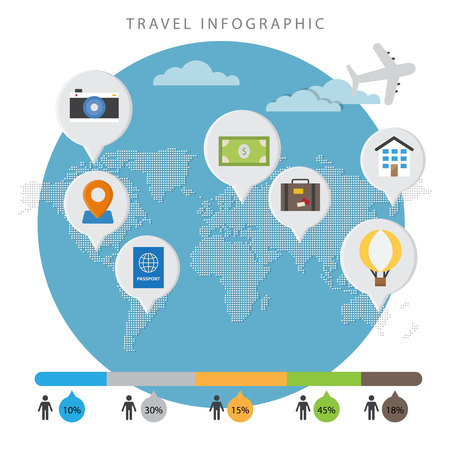 TRAVEL INFOGRAPHIC

$

PASSPORT

10%

30%

15%

45%

18%