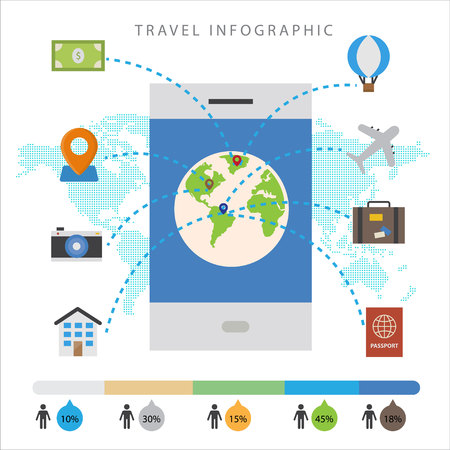 TRAVEL INFOGRAPHIC

$

PASSPORT

10%

30%

15%

45%

18%