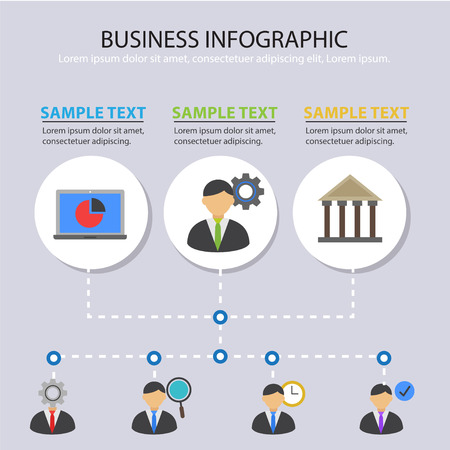 BUSINESS INFOGRAPHIC
Lorem ipsum dolor sit amet, consectetuer adipiscing elit, Lorem ipsum.

SAMPLE TEXT
Lorem ipsum dolor sit amet, consectetuer adipiscing.

SAMPLE TEXT
Lorem ipsum dolor sit amet, consectetuer adipiscing.

SAMPLE TEXT
Lorem ipsum dolor sit amet, consectetuer adipiscing.