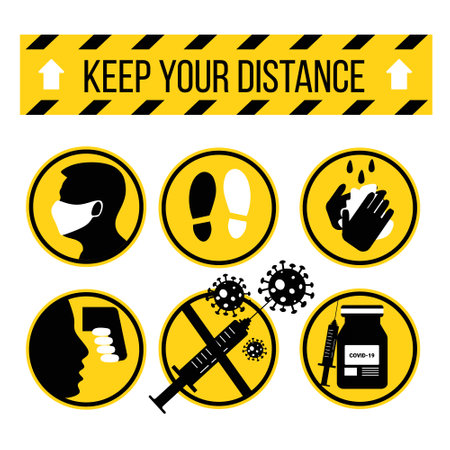 KEEP YOUR DISTANCE

COVID-19