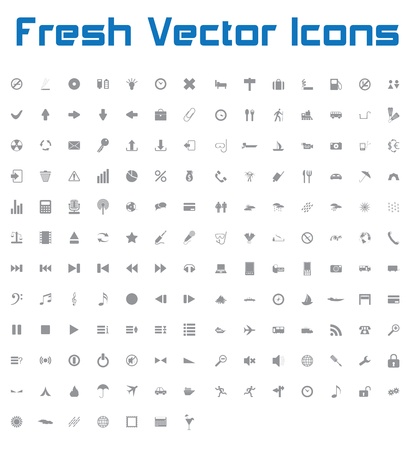 Fresh Vector Icons