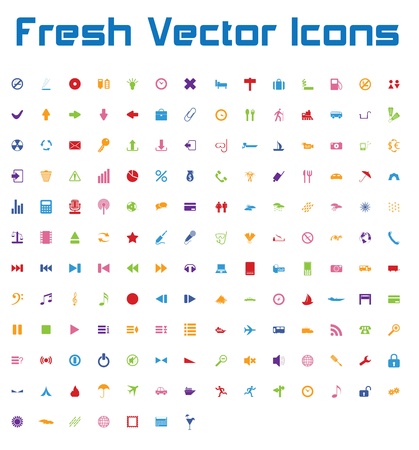 Fresh Vector Icons