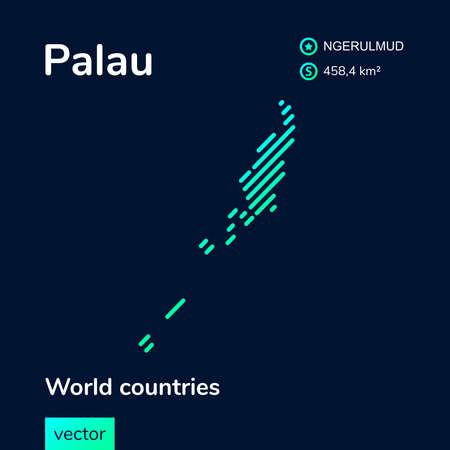 Palau

NGERULMUD

S 458,4 km²

World countries

vector