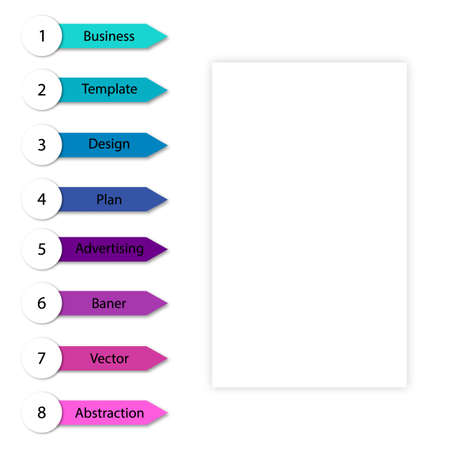 1 Business

2 Template

3 Design

4 Plan

5 Advertising

6 Baner

7 Vector

8 Abstraction