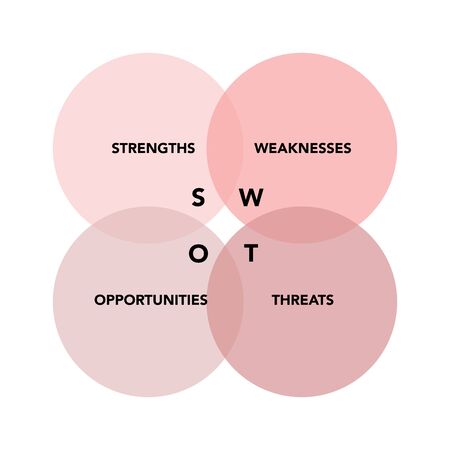 STRENGTHS
WEAKNESSES
S W
O T
OPPORTUNITIES
THREATS