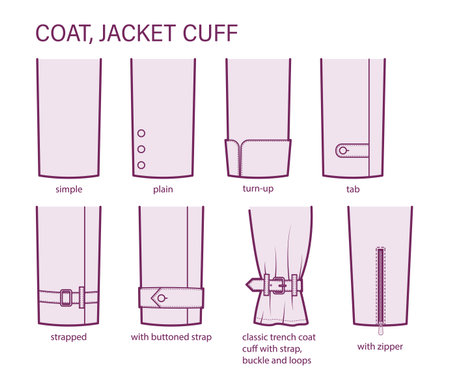 COAT, JACKET CUFF

simple

plain

turn-up

tab

strapped

with buttoned strap

classic trench coat cuff with strap, buckle and loops

with zipper