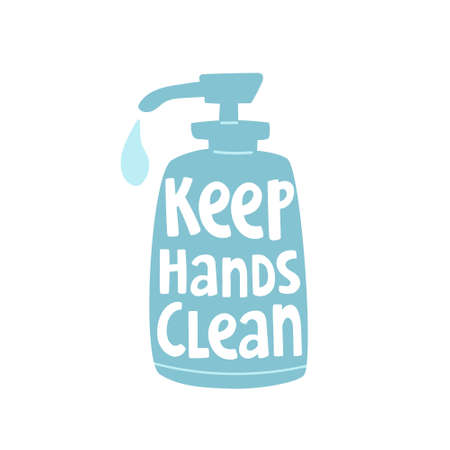 Keep
Hands
Clean