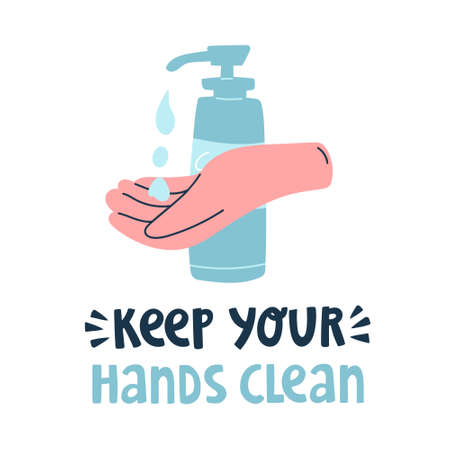 KEEP YOUR
HANDS CLEAN