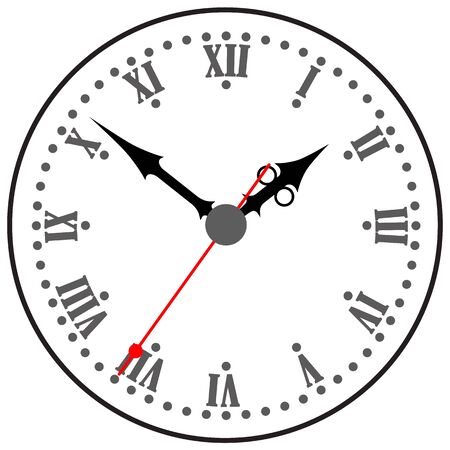 XII
I
II
III
IV
V
VI
VII
VIII
IX
X
XI