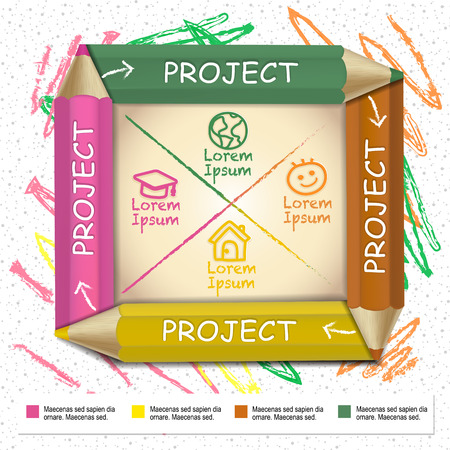 PROJECT

PROJECT

PROJECT

PROJECT

Lorem Ipsum

Lorem Ipsum

Lorem Ipsum

Lorem Ipsum

Maecenas sed sapien dia ornare. Maecenas sed.

Maecenas sed sapien dia ornare. Maecenas sed.

Maecenas sed sapien dia ornare. Maecenas sed.

Maecenas sed sapien dia ornare. Maecenas sed.