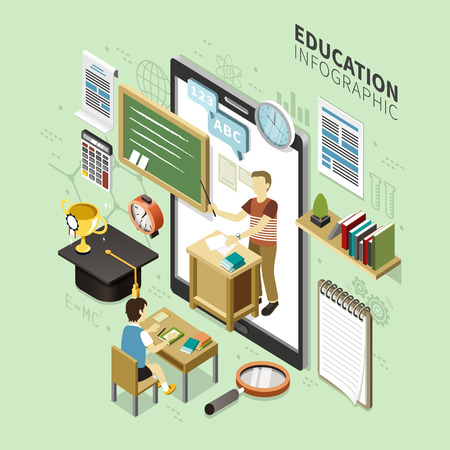 EDUCATION
INFOGRAPHIC

123
ABC

$E=MC^2$