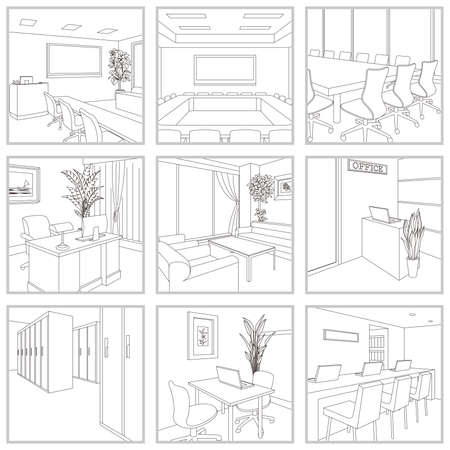 OFFICE