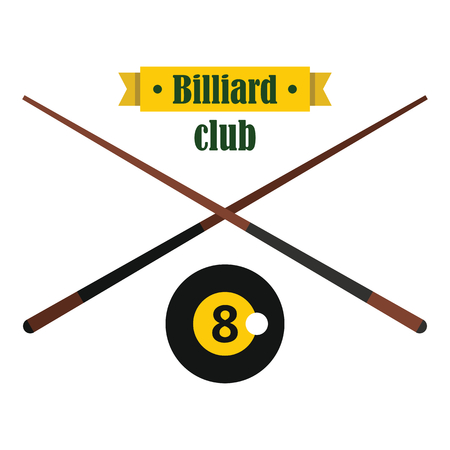 • Billiard •
club
8