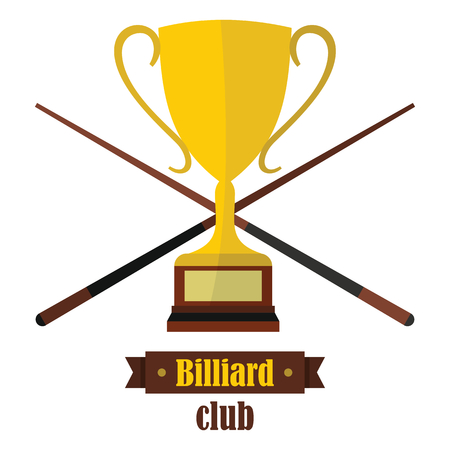 Billiard

club