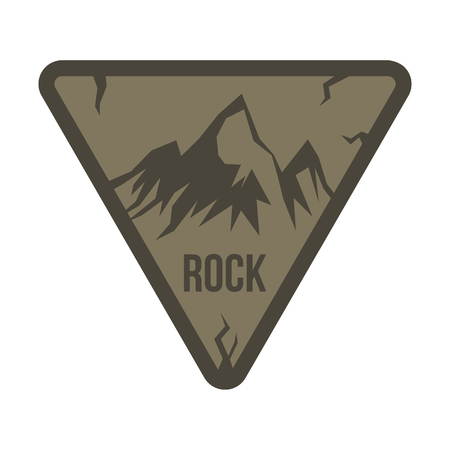 ROCK