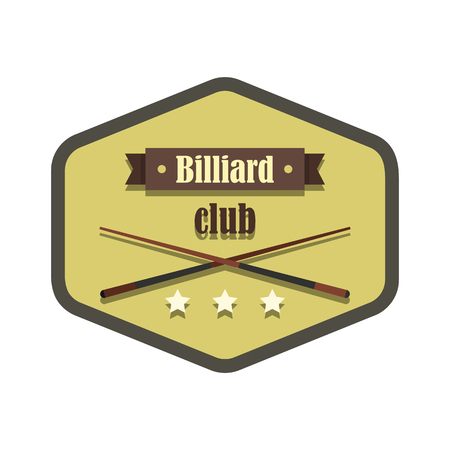 Billiard
club