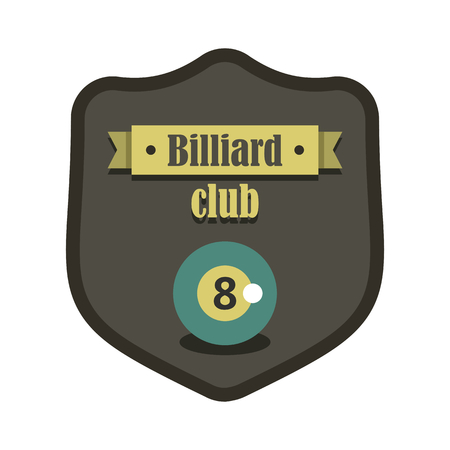 • Billiard •
club
8