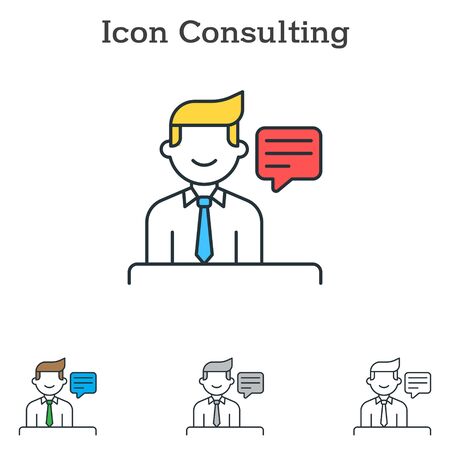 Icon Consulting